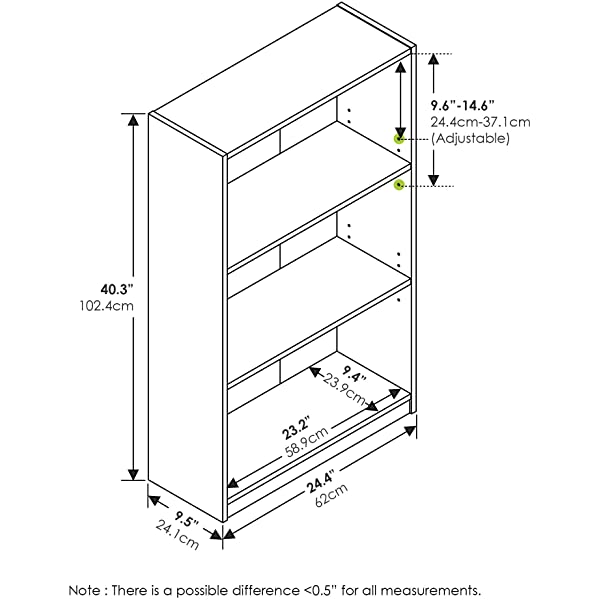 9.6"-14.6"
24.4cm-37.1cm
(Adjustable)

40.3"
102.4cm

9.4"
23.9cm

23.2"
58.9cm

24.4"
62cm

9.5"
24.1cm

Note : There is a possible difference <0.5" for all measurements.