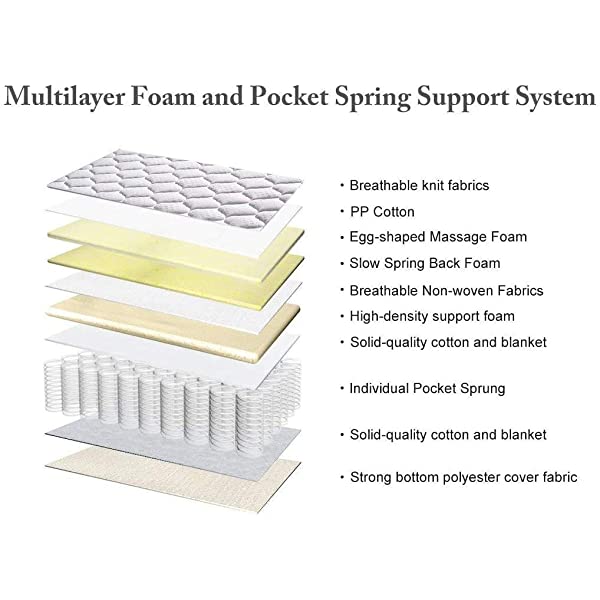 Multilayer Foam and Pocket Spring Support System

• Breathable knit fabrics
• PP Cotton
• Egg-shaped Massage Foam
• Slow Spring Back Foam
• Breathable Non-woven Fabrics
• High-density support foam
• Solid-quality cotton and blanket
• Individual Pocket Sprung
• Solid-quality cotton and blanket
• Strong bottom polyester cover fabric