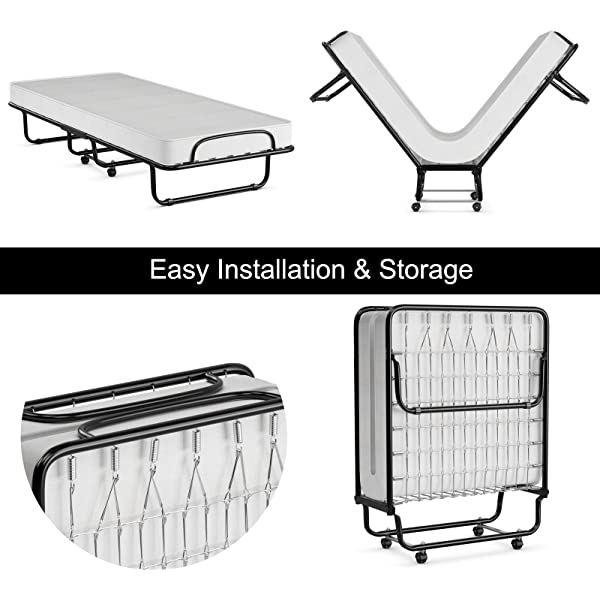 Easy Installation & Storage